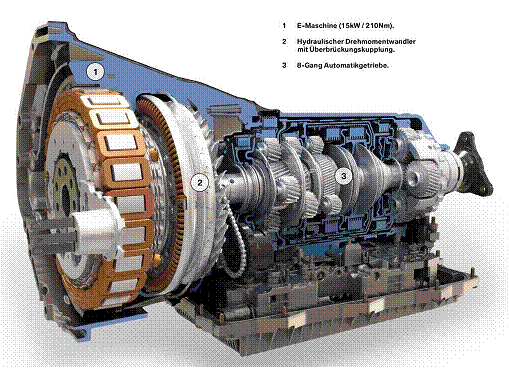 1 E-Maschine (15kW / 210Nm).

2 Hydraulischer Drehmomentwandler mit Überbrückungskupplung.

3 8-Gang Automatikgetriebe.

1

2

3