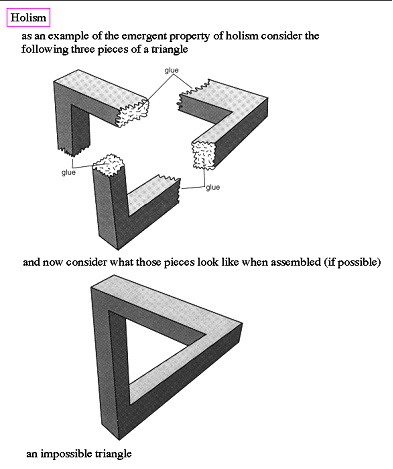 Holism

as an example of the emergent property of holism consider the following three pieces of a triangle

glue

glue

glue

and now consider what those pieces look like when assembled (if possible)

an impossible triangle